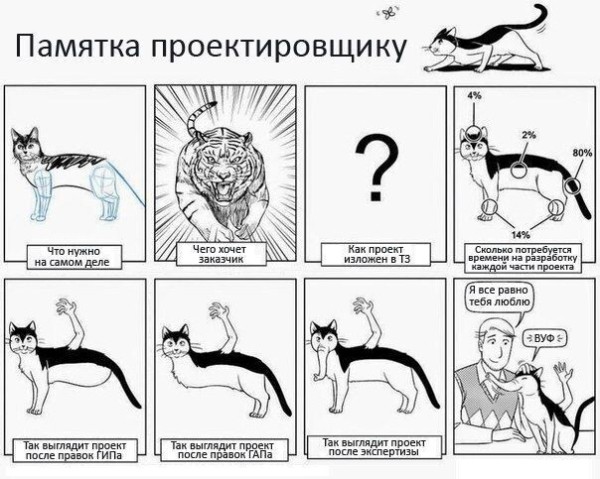 Памятка проектировщику

Что нужно на самом деле

Чего хочет заказчик

?

Как проект изложен в ТЗ

4%

2%

80%

14%

Сколько потребуется времени на разработку каждой части проекта

Так выглядит проект после правок ГИПа

Так выглядит проект после правок ГАПа

Так выглядит проект после экспертизы

Я все равно тебя люблю

ВУФ